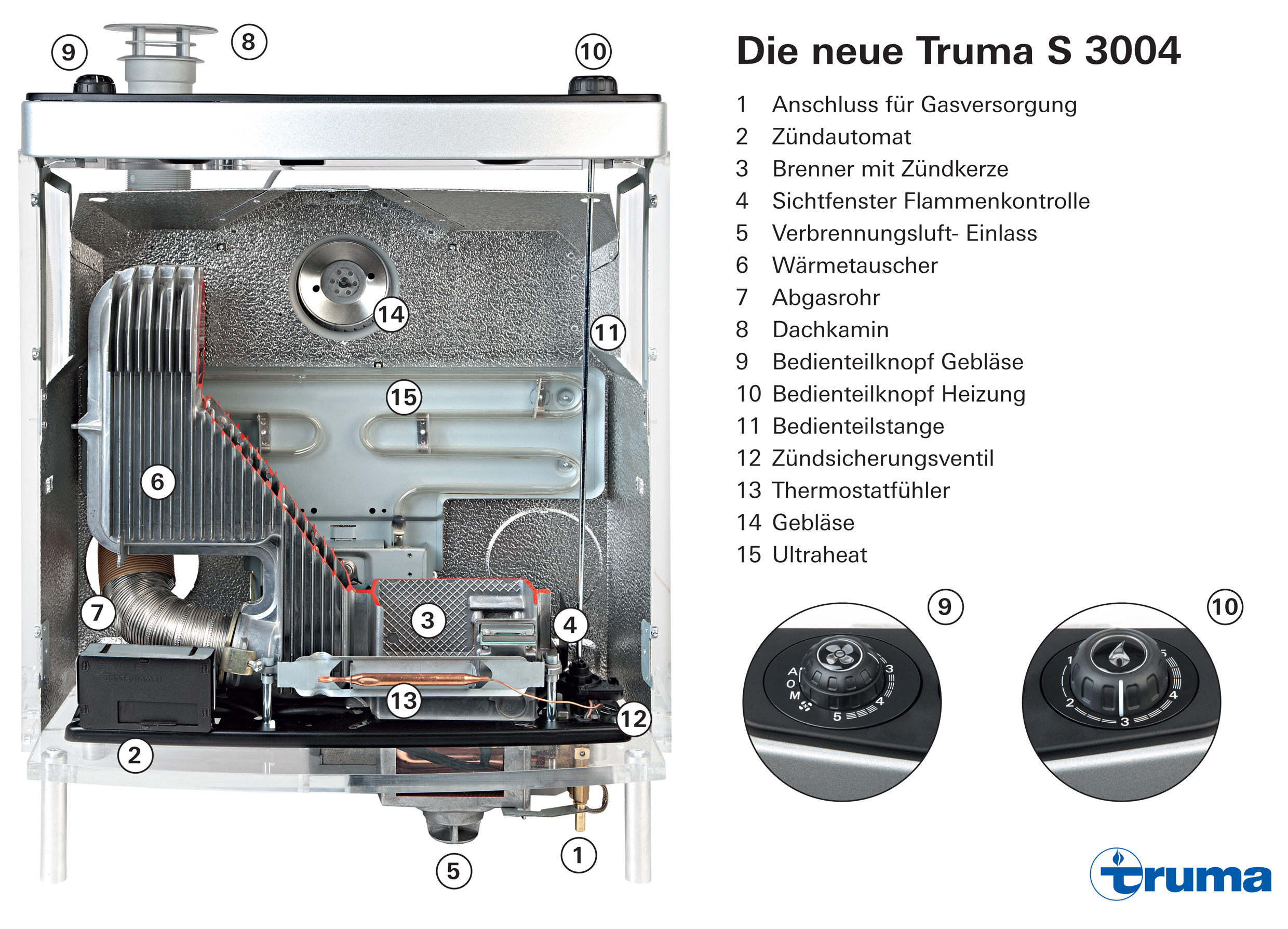 9
8
10
14
11
15
6
7
3
4
13
12
2
5
1

Die neue Truma S 3004

1 Anschluss für Gasversorgung
2 Zündautomat
3 Brenner mit Zündkerze
4 Sichtfenster Flammenkontrolle
5 Verbrennungsluft- Einlass
6 Wärmetauscher
7 Abgasrohr
8 Dachkamin
9 Bedienteilknopf Gebläse
10 Bedienteilknopf Heizung
11 Bedienteilstange
12 Zündsicherungsventil
13 Thermostatfühler
14 Gebläse
15 Ultraheat

9
A
O
M
5
4
3

10
1
2
3
4
5

truma